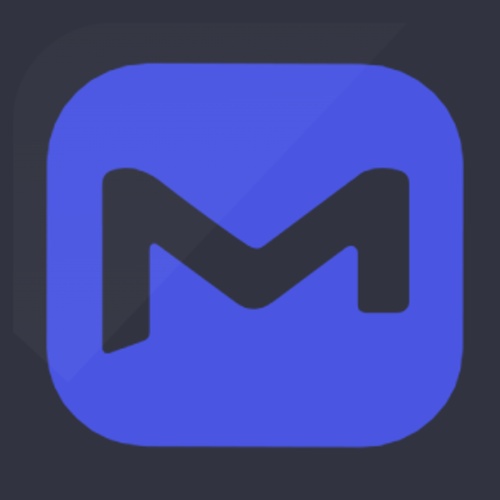 M